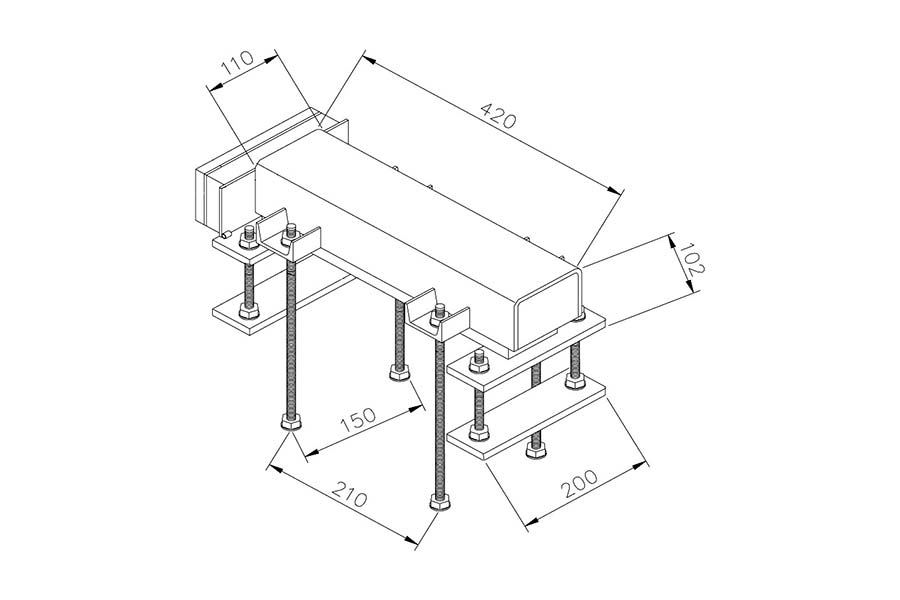 110
420
102
150
210
200